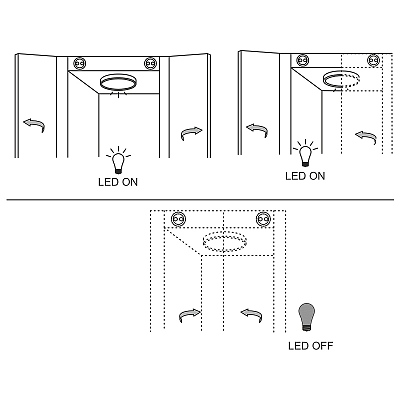 LED ON

LED ON

LED OFF