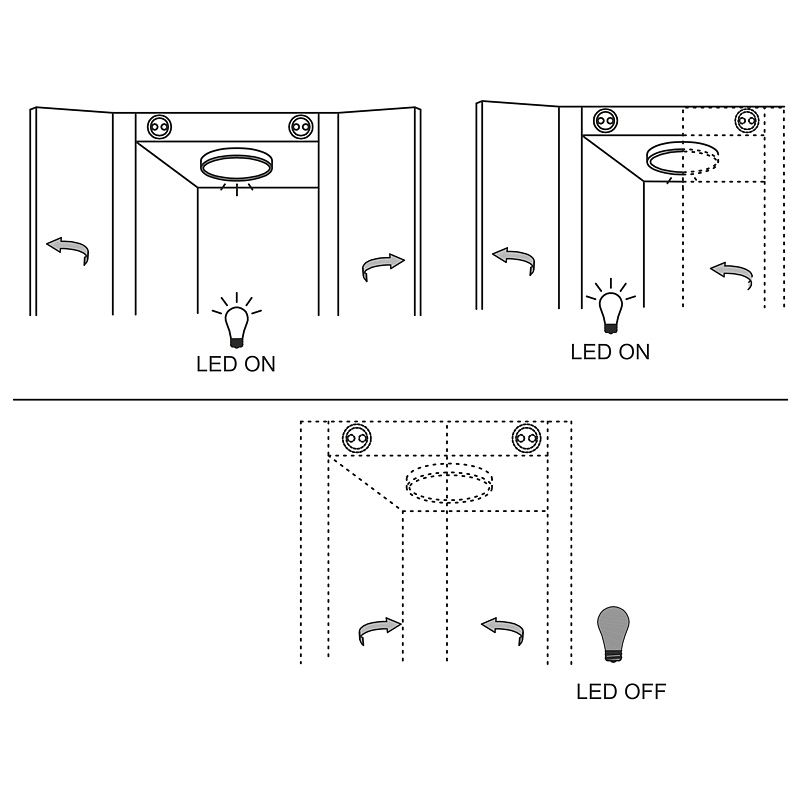 LED ON

LED ON

LED OFF