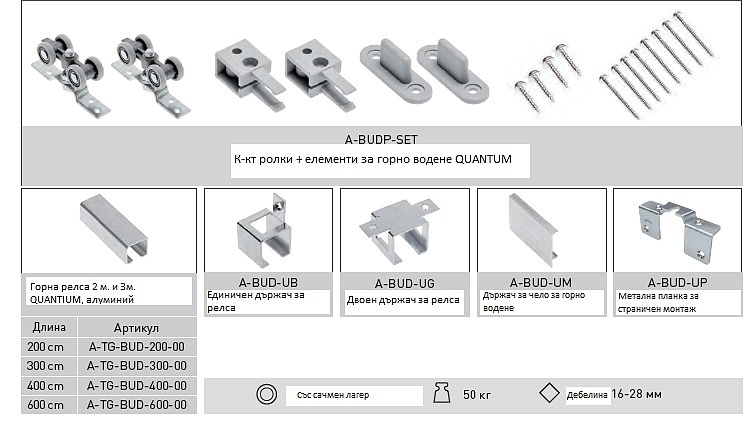 A-BUDP-SET
К-кт ролки + елементи за горно водене QUANTUM

Горна релса 2 м. и 3м. QUANTIUM, алуминий

| Длина | Артикул |
|---|---|
| 200 cm | A-TG-BUD-200-00 |
| 300 cm | A-TG-BUD-300-00 |
| 400 cm | A-TG-BUD-400-00 |
| 600 cm | A-TG-BUD-600-00 |

A-BUD-UB
Единичен държач за релса

A-BUD-UG
Двоен държач за релса

A-BUD-UM
Държач за чело за горно водене

A-BUD-UP
Метална планка за страничен монтаж

Със сачмен лагер
50 кг
Дебелина 16-28 мм